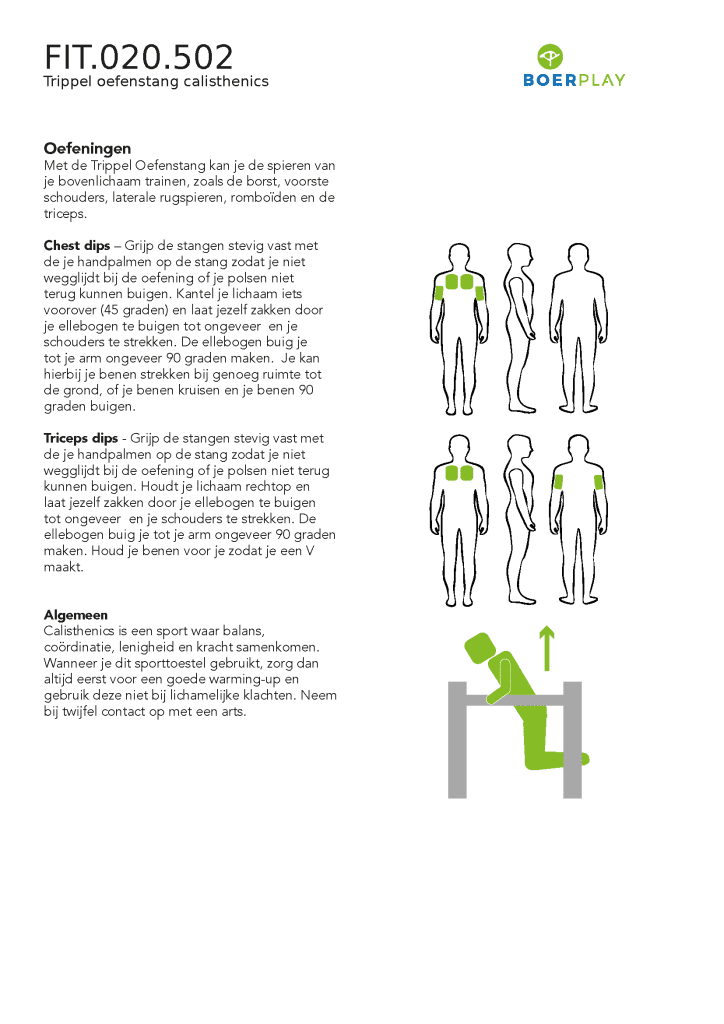 FIT.020.502
Trippel oefenstang calisthenics

BOERPLAY

Oefeningen
Met de Trippel Oefenstang kan je de spieren van je bovenlichaam trainen, zoals de borst, voorste schouders, laterale rugspieren, romboïden en de triceps.

Chest dips – Grijp de stangen stevig vast met de je handpalmen op de stang zodat je niet wegglijdt bij de oefening of je polsen niet terug kunnen buigen. Kantel je lichaam iets voorover (45 graden) en laat jezelf zakken door je ellebogen te buigen tot ongeveer en je schouders te strekken. De ellebogen buig je tot je arm ongeveer 90 graden maken. Je kan hierbij je benen strekken bij genoeg ruimte tot de grond, of je benen kruisen en je benen 90 graden buigen.

Triceps dips - Grijp de stangen stevig vast met de je handpalmen op de stang zodat je niet wegglijdt bij de oefening of je polsen niet terug kunnen buigen. Houdt je lichaam rechtop en laat jezelf zakken door je ellebogen te buigen tot ongeveer en je schouders te strekken. De ellebogen buig je tot je arm ongeveer 90 graden maken. Houd je benen voor je zodat je een V maakt.

Algemeen
Calisthenics is een sport waar balans, coördinatie, lenigheid en kracht samenkomen. Wanneer je dit sporttoestel gebruikt, zorg dan altijd eerst voor een goede warming-up en gebruik deze niet bij lichamelijke klachten. Neem bij twijfel contact op met een arts.