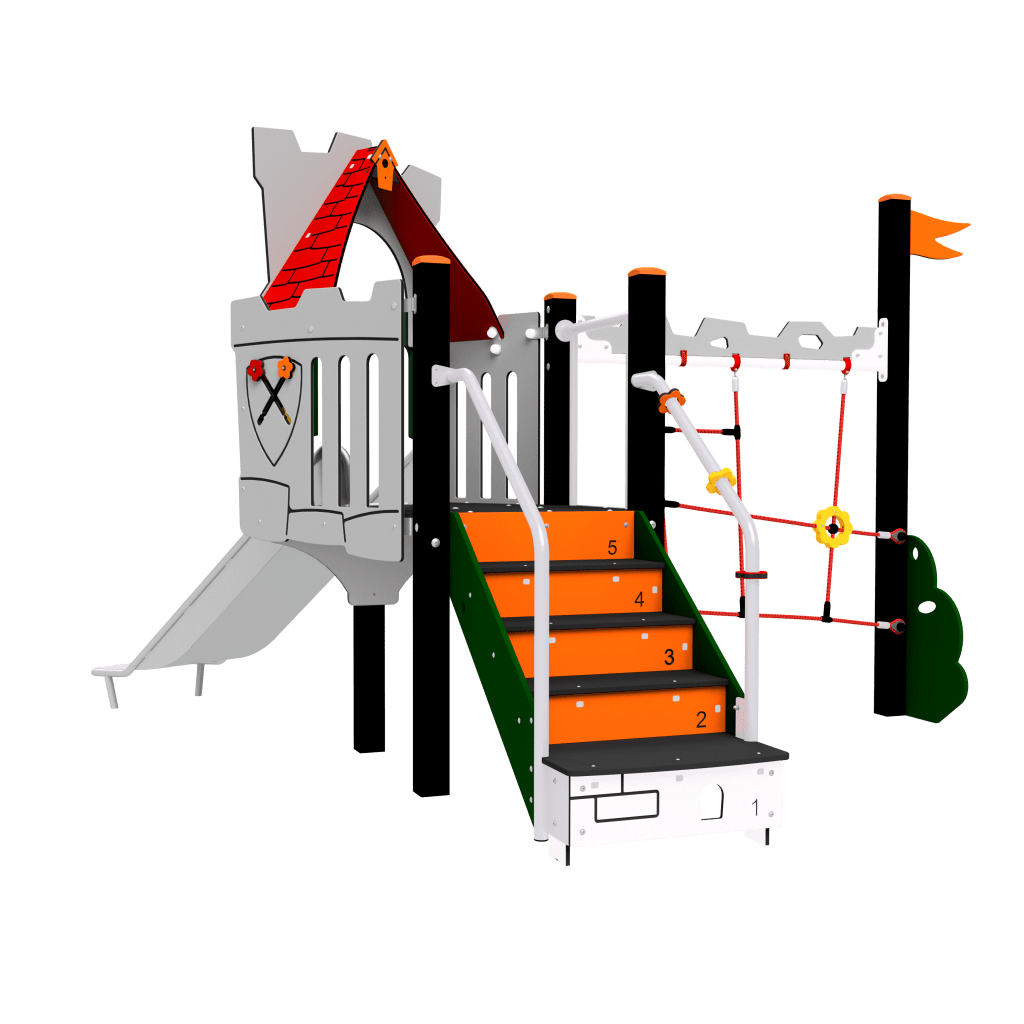 5
4
3
2
1